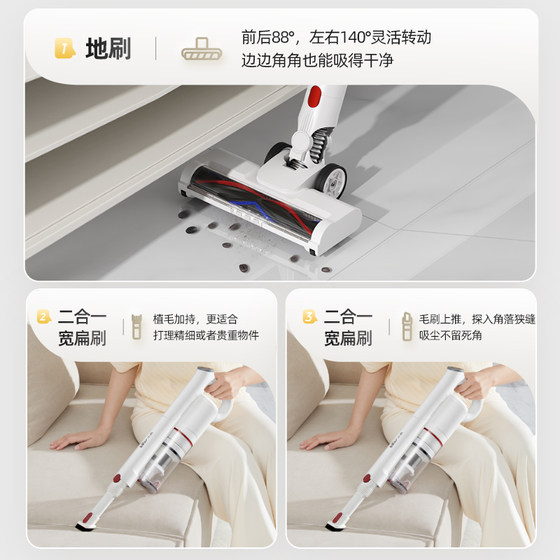 1 地刷

前后88°，左右140°灵活转动
边边角角也能吸得干净

2 二合一
宽扁刷

植毛加持，更适合
打理精细或者贵重物件

3 二合一
宽扁刷

毛刷上推，探入角落狭缝
吸尘不留死角