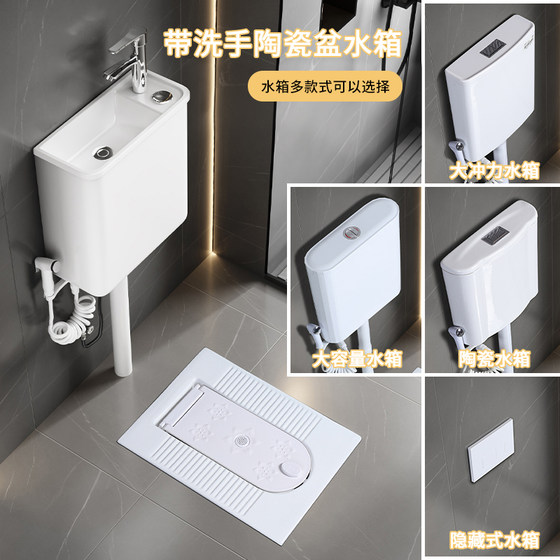 带洗手陶瓷盆水箱

水箱多款式可以选择

大冲力水箱

大容量水箱

陶瓷水箱

隐藏式水箱