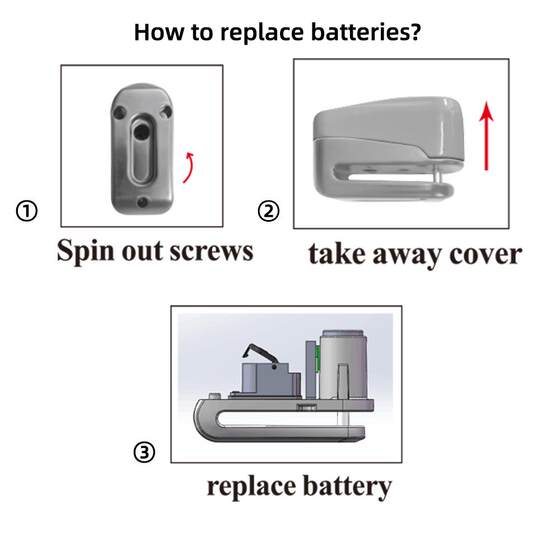 How to replace batteries?

①

Spin out screws

②

take away cover

③

replace battery