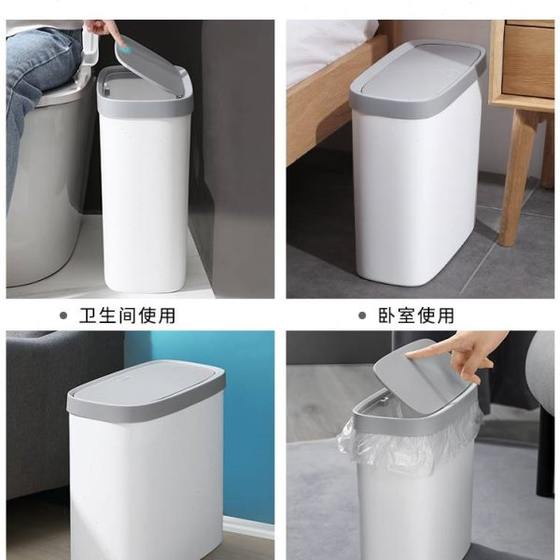 • 卫生间使用

• 卧室使用