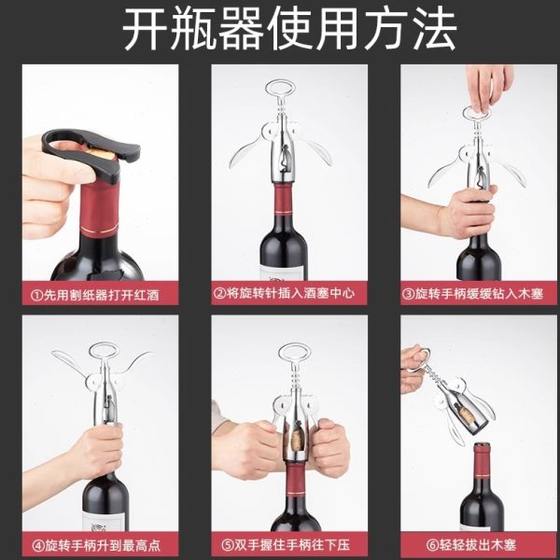 开瓶器使用方法

①先用割纸器打开红酒

②将旋转针插入酒塞中心

③旋转手柄缓缓钻入木塞

④旋转手柄升到最高点

⑤双手握住手柄往下压

⑥轻轻拔出木塞