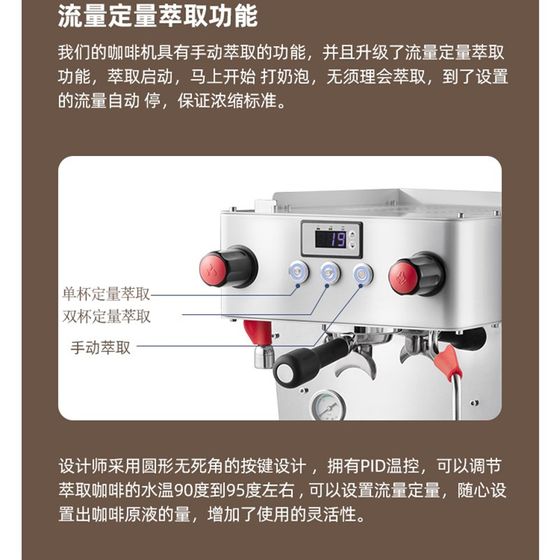 流量定量萃取功能

我们的咖啡机具有手动萃取的功能，并且升级了流量定量萃取功能，萃取启动，马上开始 打奶泡，无须理会萃取，到了设置的流量自动 停，保证浓缩标准。

19

单杯定量萃取

双杯定量萃取

手动萃取

设计师采用圆形无死角的按键设计，拥有PID温控，可以调节萃取咖啡的水温90度到95度左右，可以设置流量定量，随心设置出咖啡原液的量，增加了使用的灵活性。