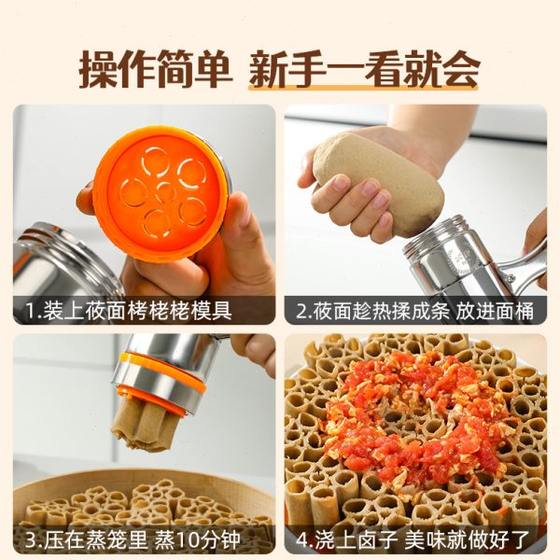 操作简单 新手一看就会

1.装上莜面栲栳栳模具

2.莜面趁热揉成条 放进面桶

3.压在蒸笼里 蒸10分钟

4.浇上卤子 美味就做好了