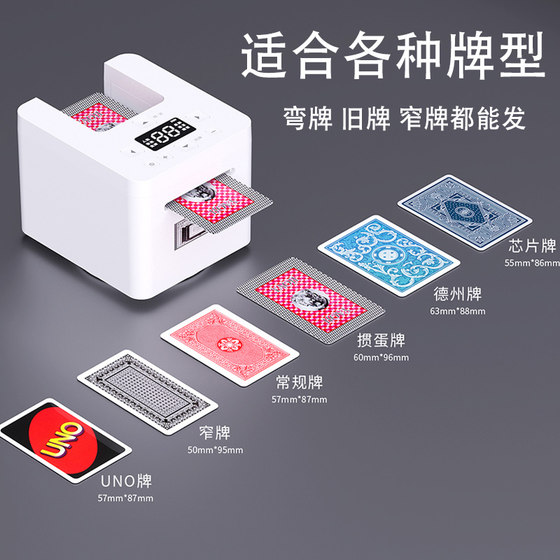 适合各种牌型

弯牌 旧牌 窄牌都能发

88

芯片牌
55mm*86mm

德州牌
63mm*88mm

掼蛋牌
60mm*96mm

常规牌
57mm*87mm

窄牌
50mm*95mm

UNO

UNO牌
57mm*87mm