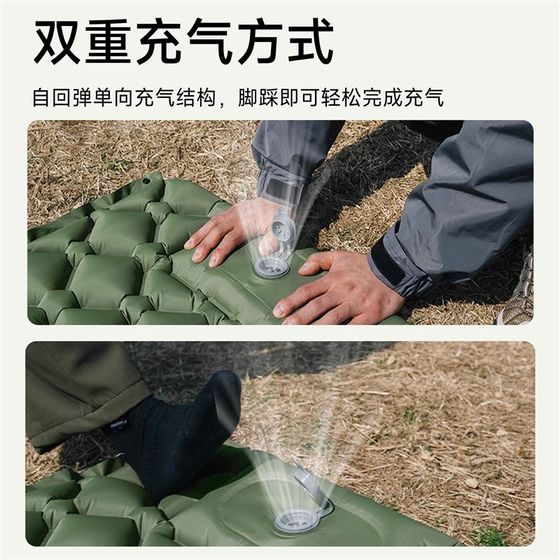 双重充气方式

自回弹单向充气结构，脚踩即可轻松完成充气