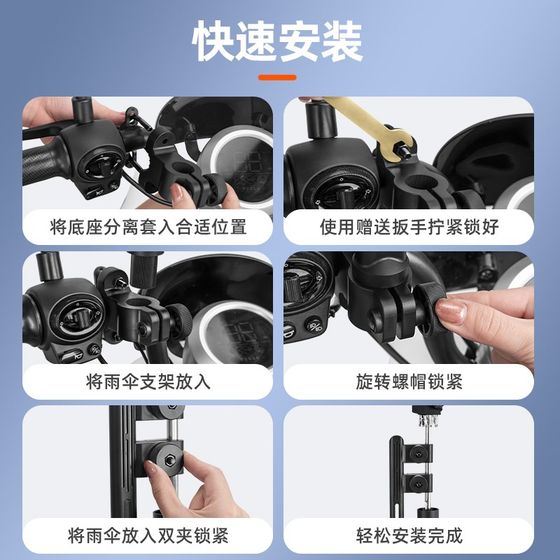 快速安装

将底座分离套入合适位置

使用赠送扳手拧紧锁好

将雨伞支架放入

旋转螺帽锁紧

将雨伞放入双夹锁紧

轻松安装完成