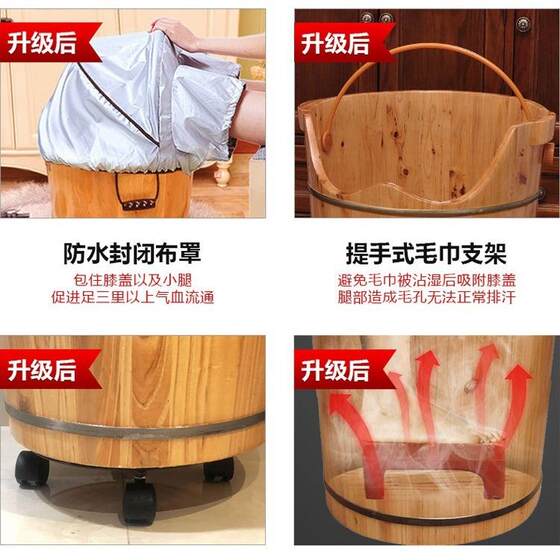 升级后

升级后

防水封闭布罩

包住膝盖以及小腿
促进足三里以上气血流通

提手式毛巾支架

避免毛巾被沾湿后吸附膝盖
腿部造成毛孔无法正常排汗

升级后

升级后