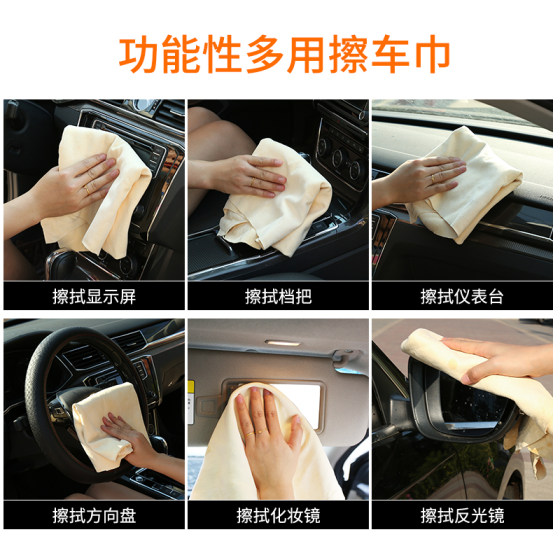 功能性多用擦车巾

擦拭显示屏

擦拭档把

擦拭仪表台

擦拭方向盘

擦拭化妆镜

擦拭反光镜