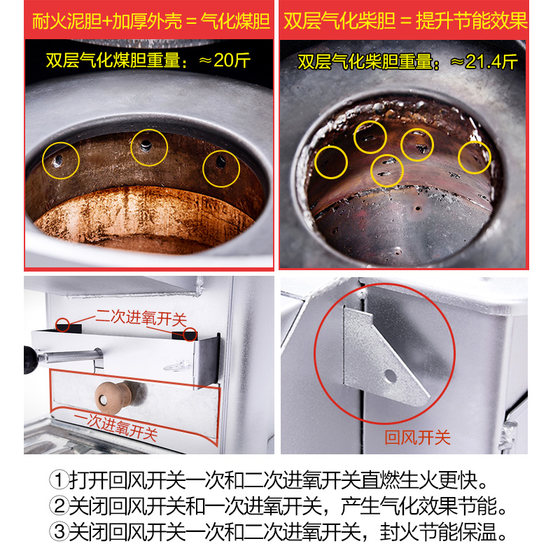 耐火泥胆+加厚外壳 = 气化煤胆

双层气化煤胆重量：≈20斤

双层气化柴胆 = 提升节能效果

双层气化柴胆重量：≈21.4斤

二次进氧开关

一次进氧开关

回风开关

①打开回风开关一次和二次进氧开关直燃生火更快。
②关闭回风开关和一次进氧开关，产生气化效果节能。
③关闭回风开关一次和二次进氧开关，封火节能保温。