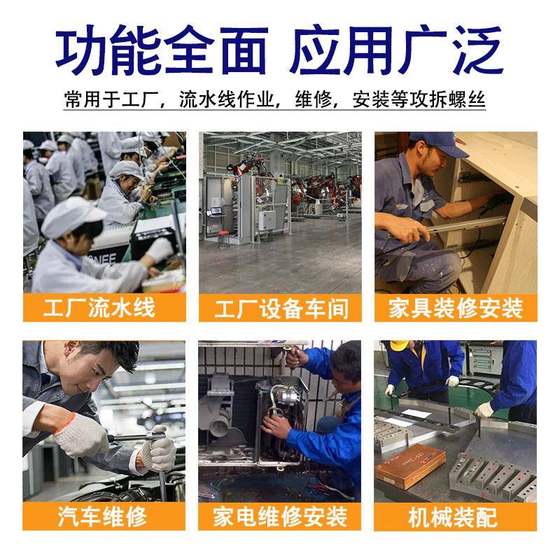 功能全面 应用广泛

常用于工厂，流水线作业，维修，安装等攻拆螺丝

工厂流水线

工厂设备车间

家具装修安装

汽车维修

家电维修安装

机械装配