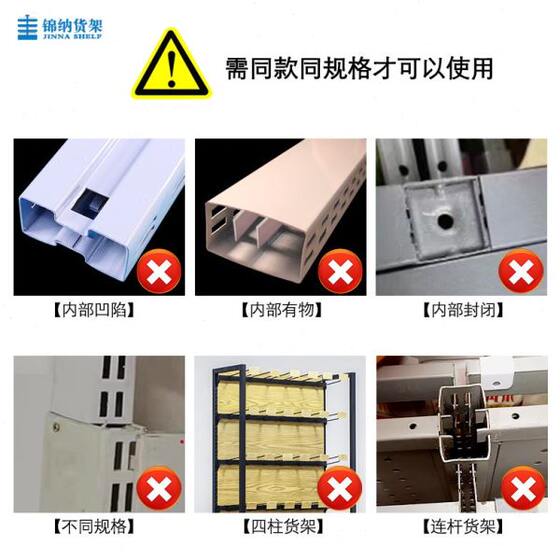 锦纳货架
JINNA SHELF

需同款同规格才可以使用

【内部凹陷】

【内部有物】

【内部封闭】

【不同规格】

【四柱货架】

【连杆货架】