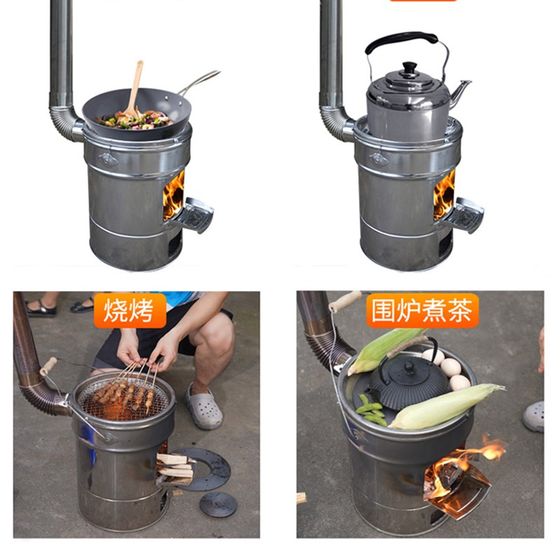 烧烤

围炉煮茶