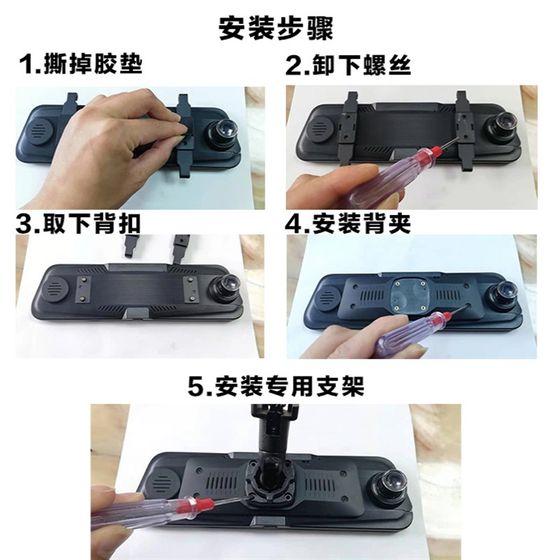 安装步骤

1.撕掉胶垫

2.卸下螺丝

3.取下背扣

4.安装背夹

5.安装专用支架