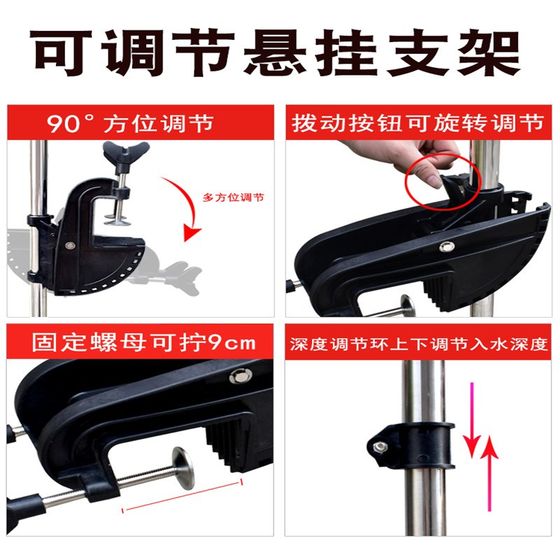 可调节悬挂支架

90° 方位调节

多方位调节

拨动按钮可旋转调节

固定螺母可拧9cm

深度调节环上下调节入水深度