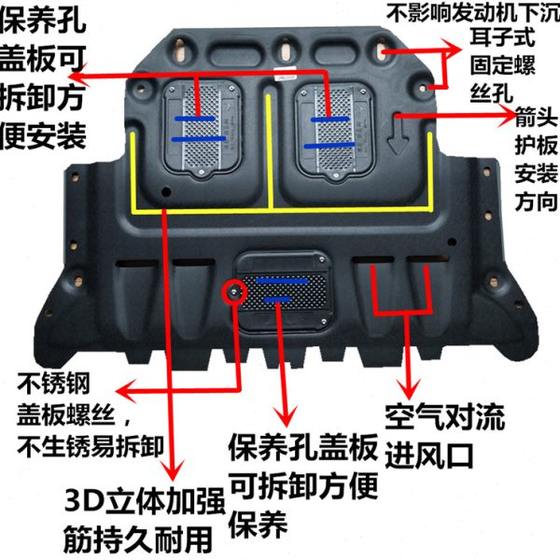 保养孔盖板可拆卸方便安装

不影响发动机下沉

耳子式固定螺丝孔

箭头护板安装方向

不锈钢盖板螺丝，不生锈易拆卸

3D立体加强筋持久耐用

保养孔盖板可拆卸方便保养

空气对流进风口