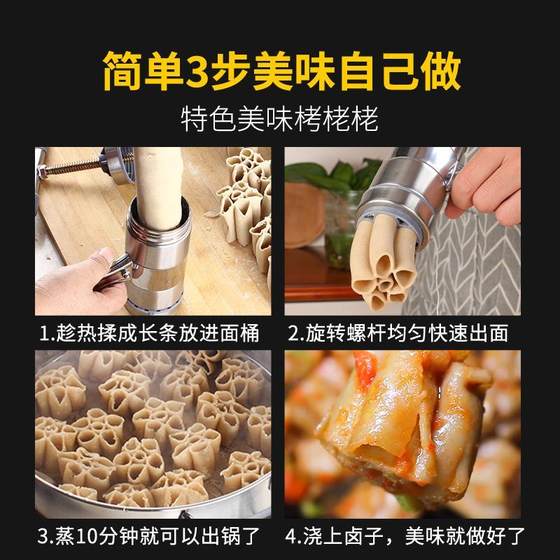 简单3步美味自己做

特色美味栲栳栳

1.趁热揉成长条放进面桶

2.旋转螺杆均匀快速出面

3.蒸10分钟就可以出锅了

4.浇上卤子，美味就做好了