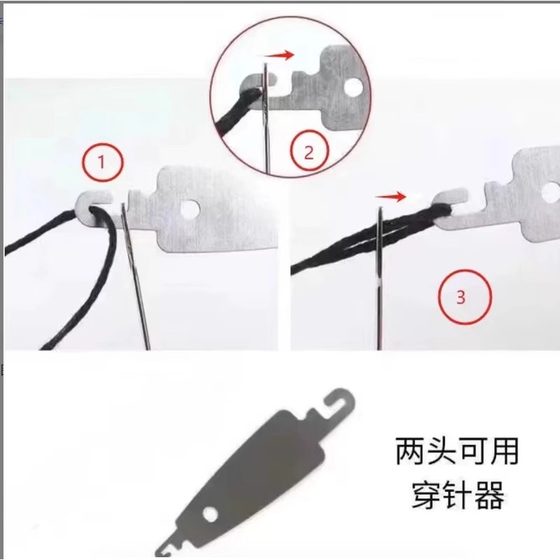 2

1

3

两头可用
穿针器