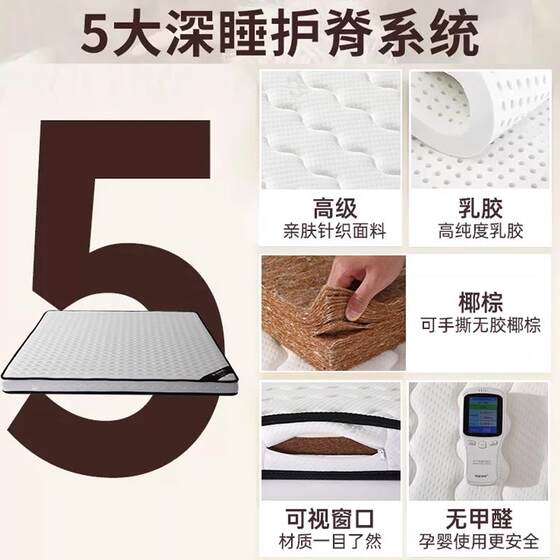 5大深睡护脊系统

5

高级
亲肤针织面料

乳胶
高纯度乳胶

椰棕
可手撕无胶椰棕

可视窗口
材质一目了然

无甲醛
孕婴使用更安全