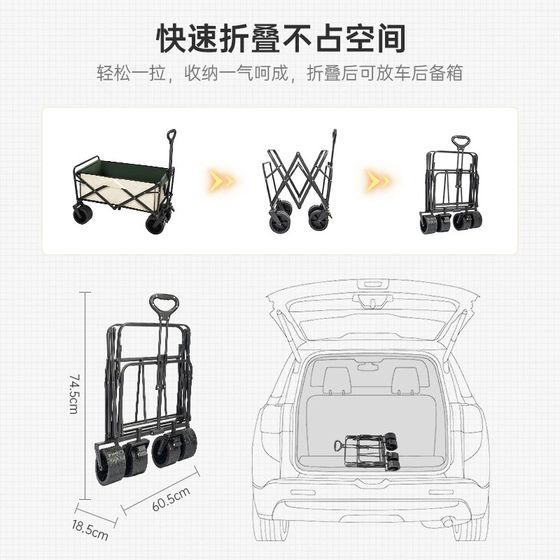 快速折叠不占空间

轻松一拉，收纳一气呵成，折叠后可放车后备箱

74.5cm

60.5cm

18.5cm