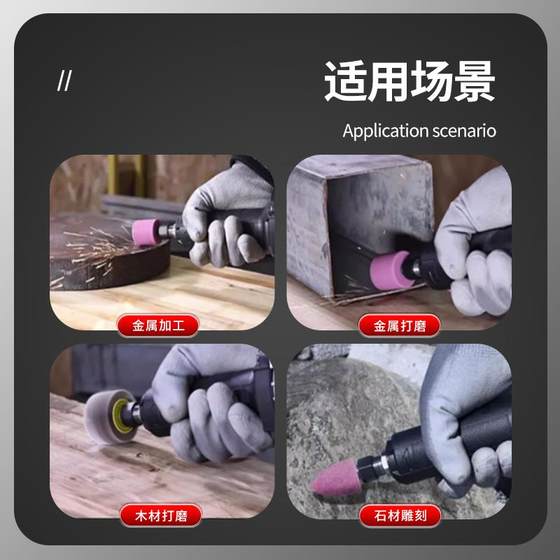 //

适用场景

Application scenario

金属加工

金属打磨

木材打磨

石材雕刻