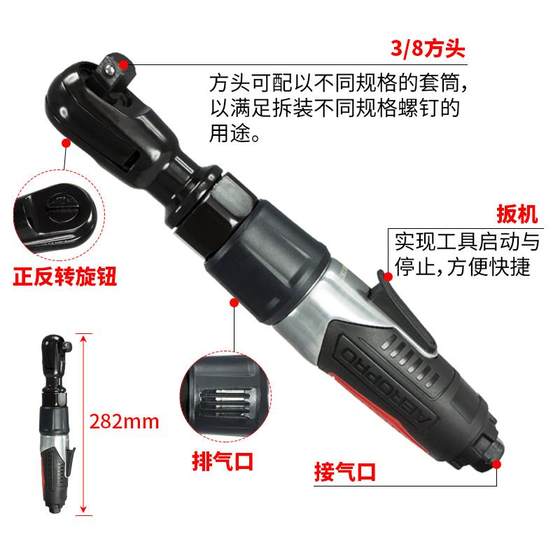 3/8方头

方头可配以不同规格的套筒，以满足拆装不同规格螺钉的用途。

扳机

实现工具启动与停止，方便快捷

正反转旋钮

AEROPRO

282mm

排气口

接气口