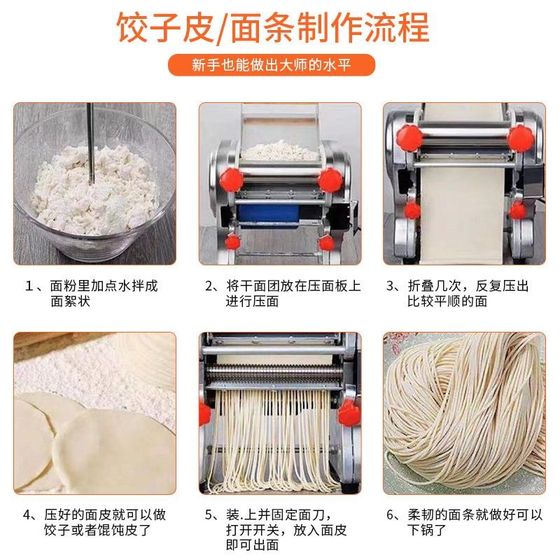 饺子皮/面条制作流程

新手也能做出大师的水平

1、面粉里加点水拌成面絮状

2、将干面团放在压面板上进行压面

3、折叠几次，反复压出比较平顺的面

4、压好的面皮就可以做饺子或者馄饨皮了

5、装.上并固定面刀，打开开关，放入面皮即可出面

6、柔韧的面条就做好可以下锅了