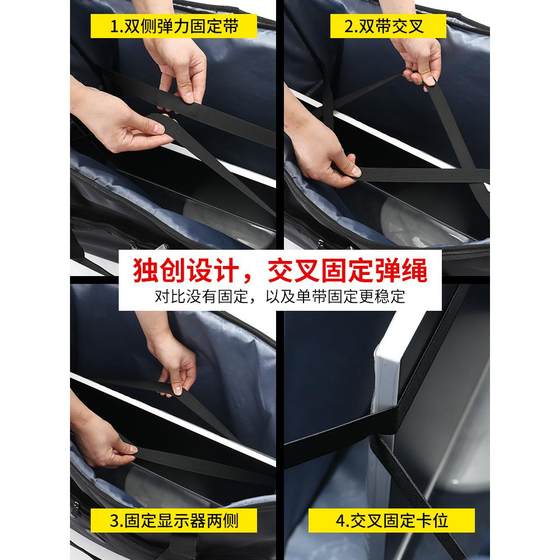 1.双侧弹力固定带

2.双带交叉

独创设计，交叉固定弹绳

对比没有固定，以及单带固定更稳定

3.固定显示器两侧

4.交叉固定卡位