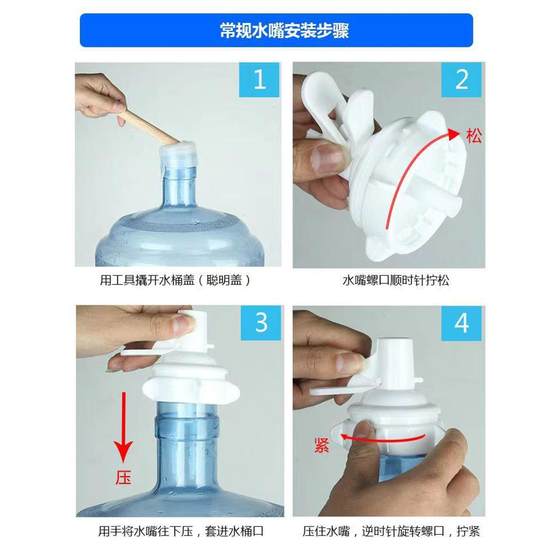 常规水嘴安装步骤

1

用工具撬开水桶盖（聪明盖）

2

松

水嘴螺口顺时针拧松

3

压

用手将水嘴往下压，套进水桶口

4

紧

压住水嘴，逆时针旋转螺口，拧紧