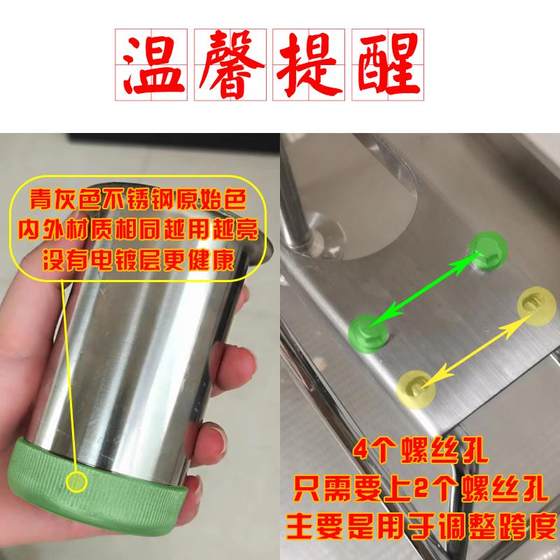 温馨提醒

青灰色不锈钢原始色
内外材质相同越用越亮
没有电镀层更健康

4个螺丝孔
只需要上2个螺丝孔
主要是用于调整跨度