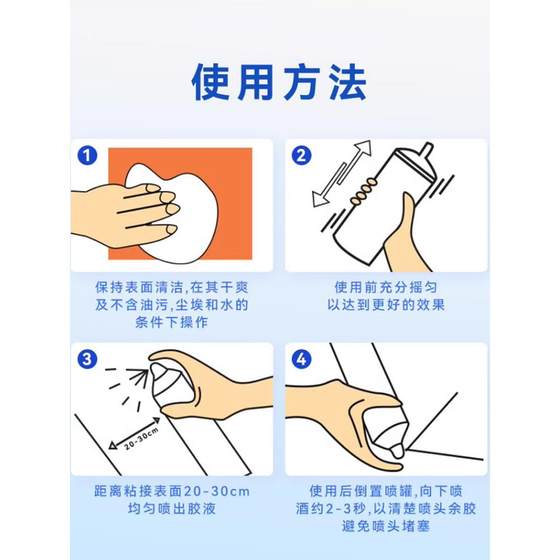 使用方法

1

保持表面清洁,在其干爽及不含油污,尘埃和水的条件下操作

2

使用前充分摇匀以达到更好的效果

3

20-30cm

距离粘接表面20-30cm均匀喷出胶液

4

使用后倒置喷罐,向下喷洒约2-3秒,以清楚喷头余胶避免喷头堵塞