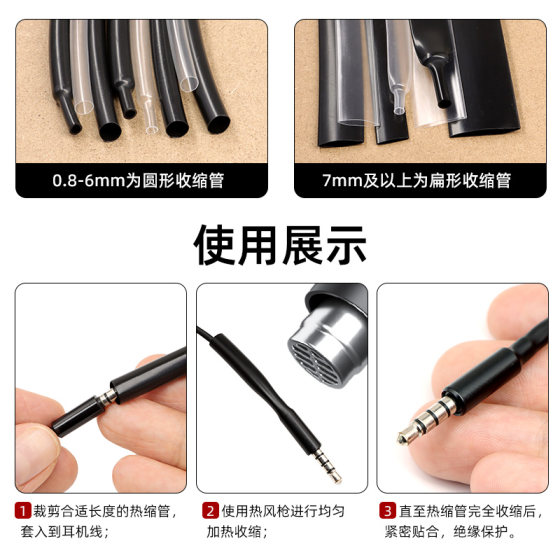 0.8-6mm为圆形收缩管

7mm及以上为扁形收缩管

使用展示

1 裁剪合适长度的热缩管，套入到耳机线；

2 使用热风枪进行均匀加热收缩；

3 直至热缩管完全收缩后，紧密贴合，绝缘保护。