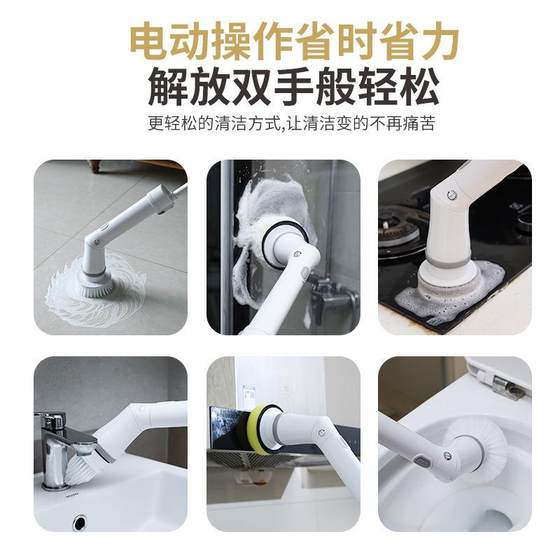 电动操作省时省力
解放双手般轻松

更轻松的清洁方式,让清洁变的不再痛苦