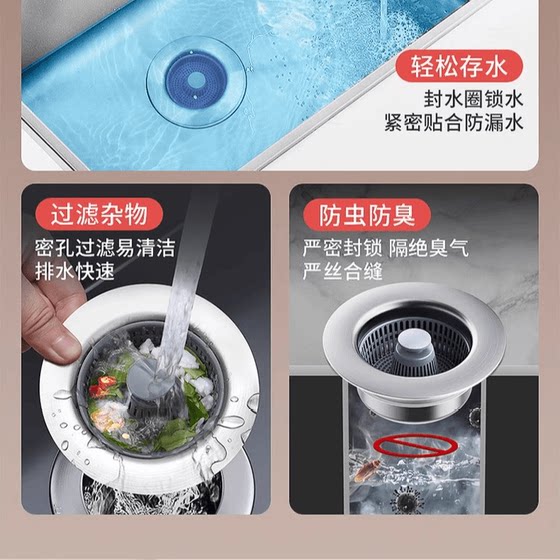 轻松存水
封水圈锁水
紧密贴合防漏水

过滤杂物
密孔过滤易清洁
排水快速

防虫防臭
严密封锁 隔绝臭气
严丝合缝