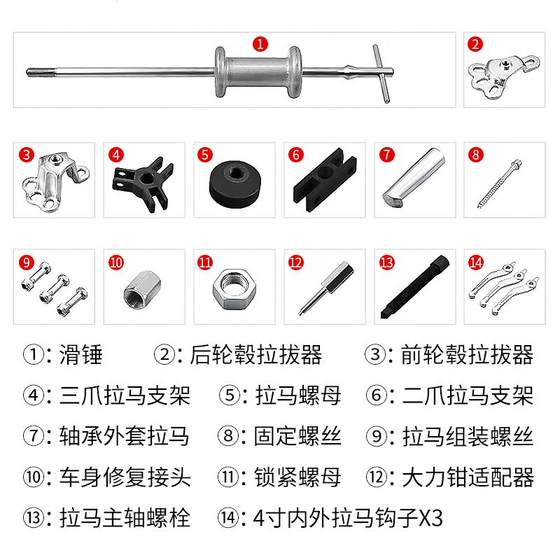 ①

②

③

④

⑤

⑥

⑦

⑧

⑨

⑩

⑪

⑫

⑬

⑭

①: 滑锤　②: 后轮毂拉拔器　③: 前轮毂拉拔器

④: 三爪拉马支架　⑤: 拉马螺母　⑥: 二爪拉马支架

⑦: 轴承外套拉马　⑧: 固定螺丝　⑨: 拉马组装螺丝

⑩: 车身修复接头　⑪: 锁紧螺母　⑫: 大力钳适配器

⑬: 拉马主轴螺栓　⑭: 4寸内外拉马钩子X3