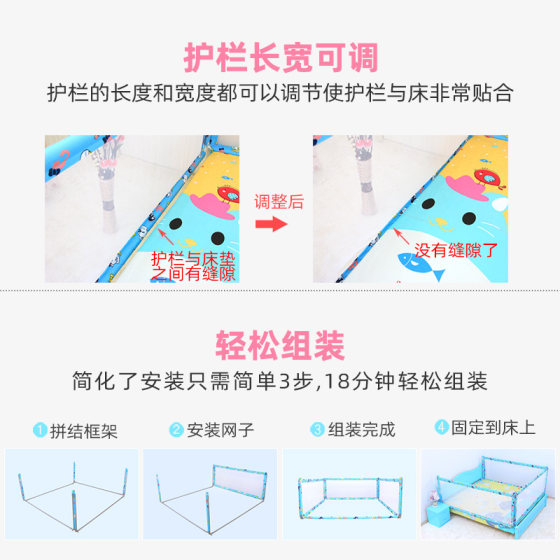 护栏长宽可调

护栏的长度和宽度都可以调节使护栏与床非常贴合

护栏与床垫之间有缝隙

调整后

没有缝隙了

轻松组装

简化了安装只需简单3步,18分钟轻松组装

1 拼结框架

2 安装网子

3 组装完成

4 固定到床上