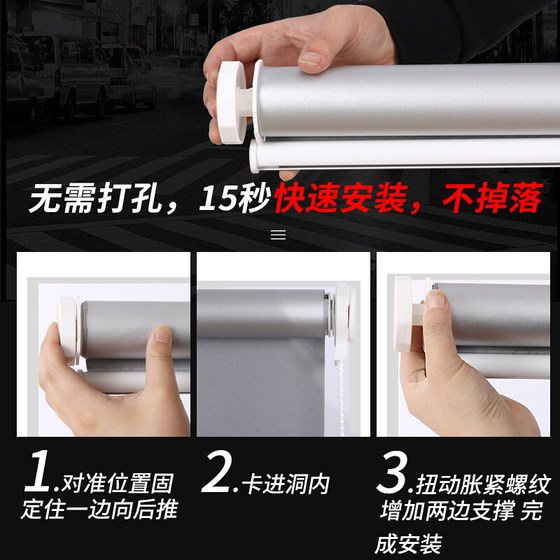 无需打孔，15秒快速安装，不掉落

1.对准位置固定住一边向后推

2.卡进洞内

3.扭动胀紧螺纹增加两边支撑 完成安装