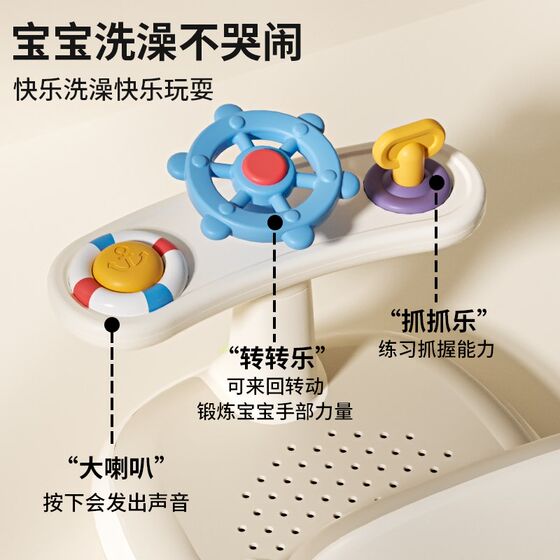 宝宝洗澡不哭闹

快乐洗澡快乐玩耍

“抓抓乐”
练习抓握能力

“转转乐”
可来回转动
锻炼宝宝手部力量

“大喇叭”
按下会发出声音