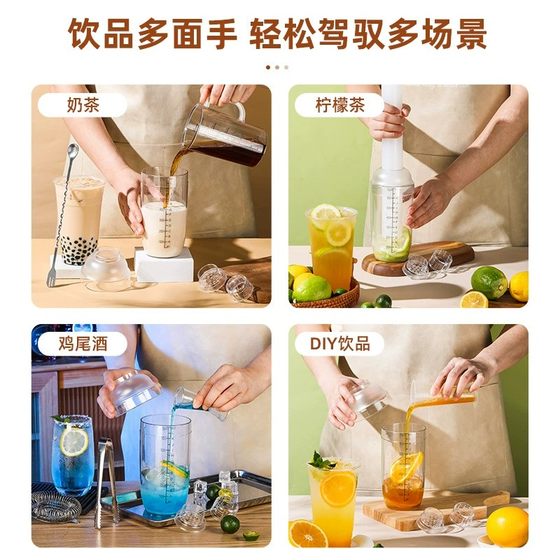 饮品多面手 轻松驾驭多场景

奶茶

柠檬茶

鸡尾酒

DIY饮品