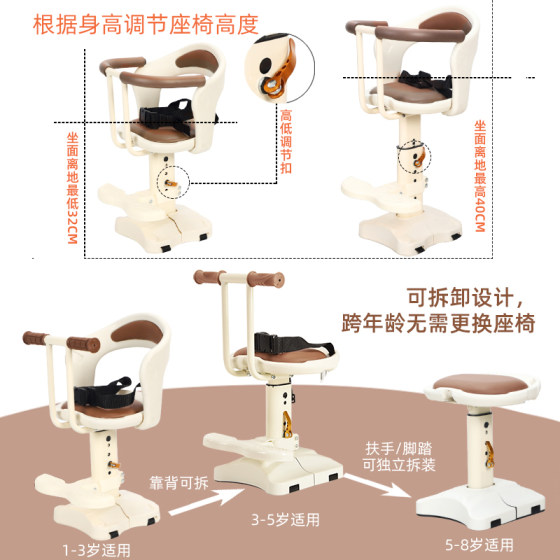 根据身高调节座椅高度

坐面离地最低32CM

高低调节扣

坐面离地最高40CM

可拆卸设计，
跨年龄无需更换座椅

靠背可拆

扶手/脚踏
可独立拆装

1-3岁适用

3-5岁适用

5-8岁适用