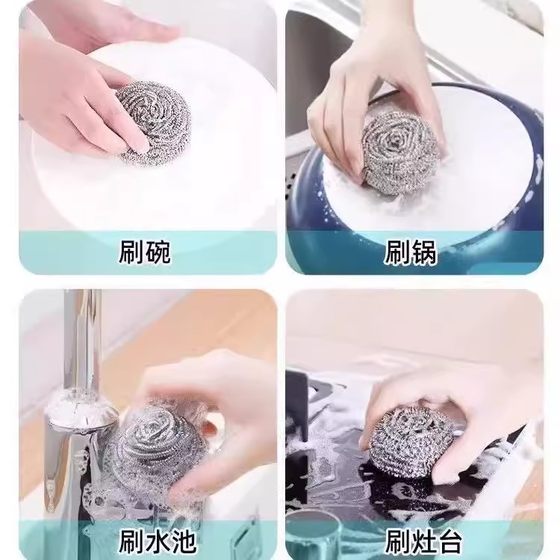 刷碗

刷锅

刷水池

刷灶台