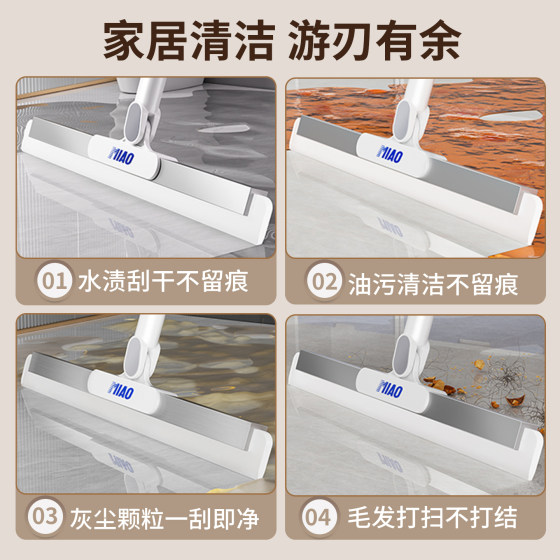 家居清洁 游刃有余

MIAO

01 水渍刮干不留痕

MIAO

02 油污清洁不留痕

MIAO

03 灰尘颗粒一刮即净

MIAO

04 毛发打扫不打结