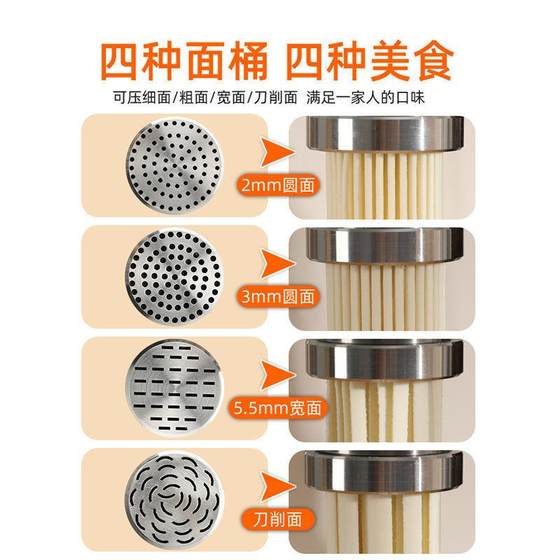 四种面桶 四种美食

可压细面/粗面/宽面/刀削面 满足一家人的口味

2mm圆面

3mm圆面

5.5mm宽面

刀削面