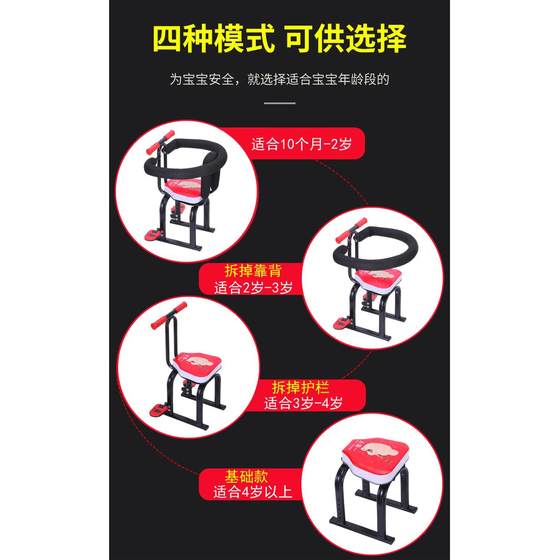 四种模式 可供选择

为宝宝安全，就选择适合宝宝年龄段的

适合10个月-2岁

拆掉靠背
适合2岁-3岁

拆掉护栏
适合3岁-4岁

基础款
适合4岁以上