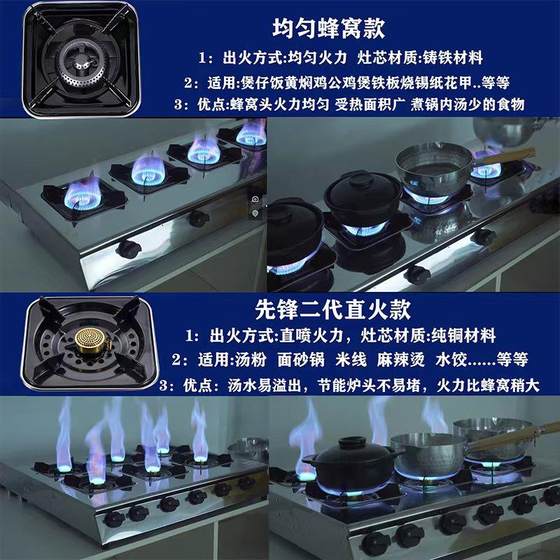 均匀蜂窝款

1：出火方式:均匀火力 灶芯材质:铸铁材料

2：适用:煲仔饭黄焖鸡公鸡煲铁板烧锡纸花甲..等等

3：优点:蜂窝头火力均匀 受热面积广 煮锅内汤少的食物

先锋二代直火款

1：出火方式:直喷火力，灶芯材质:纯铜材料

2：适用:汤粉 面砂锅 米线 麻辣烫 水饺......等等

3：优点：汤水易溢出，节能炉头不易堵，火力比蜂窝稍大