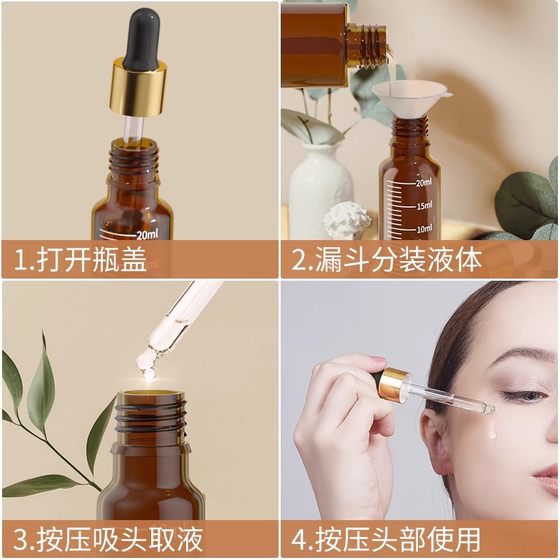 20ml

1.打开瓶盖

20ml
15ml
10ml

2.漏斗分装液体

3.按压吸头取液

4.按压头部使用