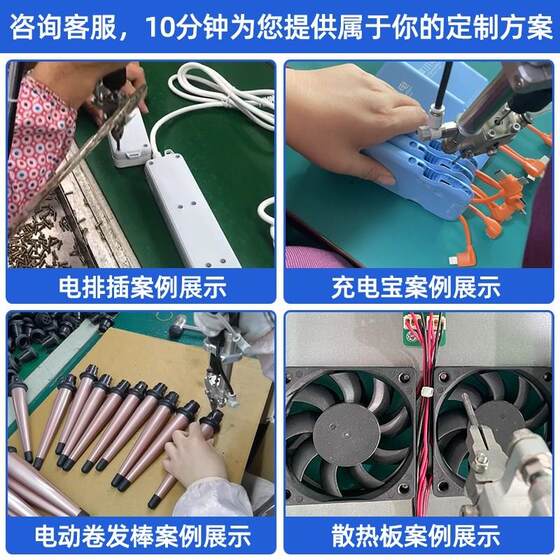 咨询客服，10分钟为您提供属于你的定制方案

电排插案例展示

充电宝案例展示

电动卷发棒案例展示

散热板案例展示