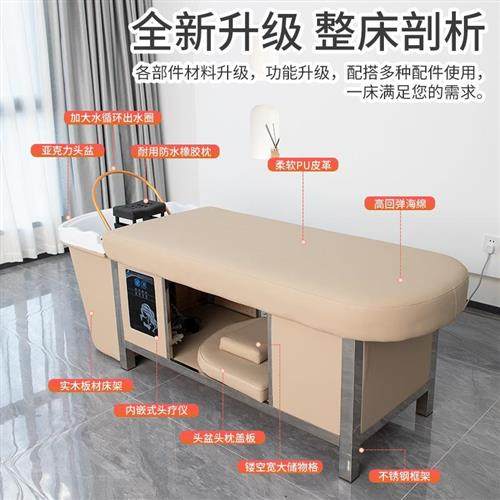 全新升级 整床剖析

各部件材料升级，功能升级，配搭多种配件使用，一床满足您的需求。

加大水循环出水圈

亚克力头盆

耐用防水橡胶枕

柔软PU皮革

高回弹海绵

实木板材床架

内嵌式头疗仪

头盆头枕盖板

镂空宽大储物格

不锈钢框架