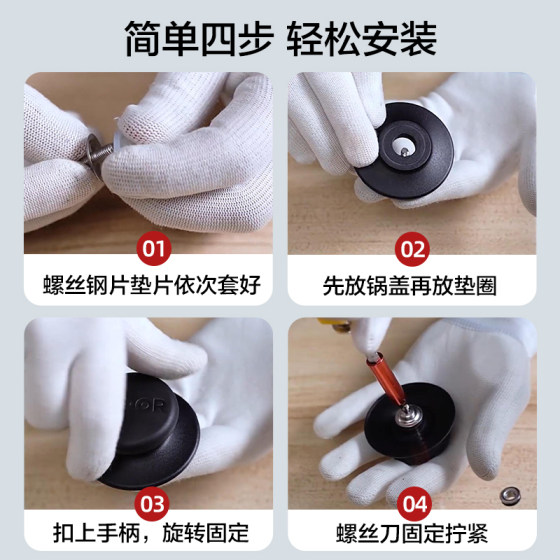 简单四步 轻松安装

01
螺丝钢片垫片依次套好

02
先放锅盖再放垫圈

03
扣上手柄，旋转固定

04
螺丝刀固定拧紧