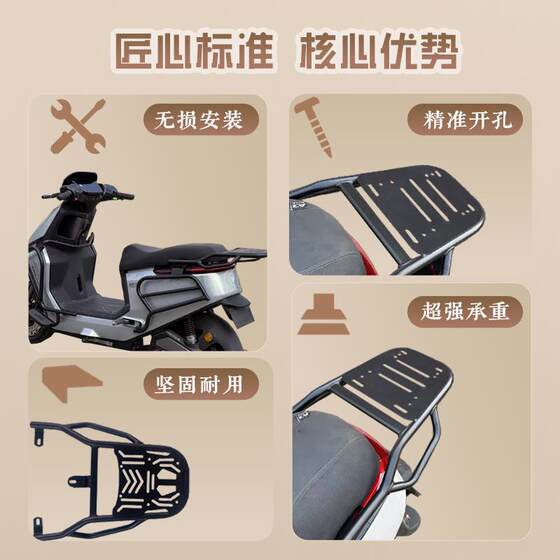 匠心标准 核心优势

无损安装

精准开孔

超强承重

坚固耐用