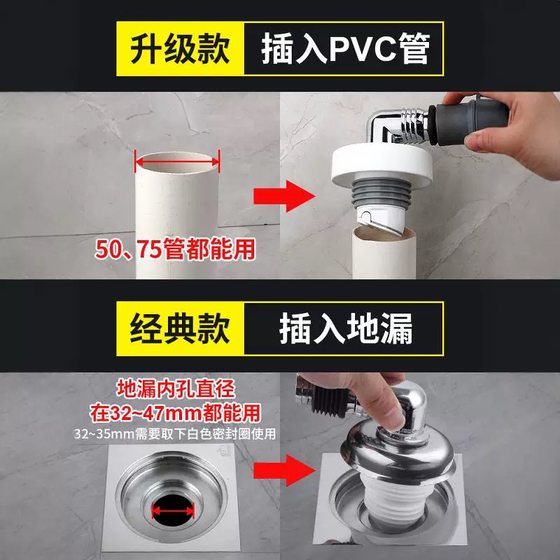 升级款 插入PVC管

50、75管都能用

经典款 插入地漏

地漏内孔直径
在32~47mm都能用
32~35mm需要取下白色密封圈使用